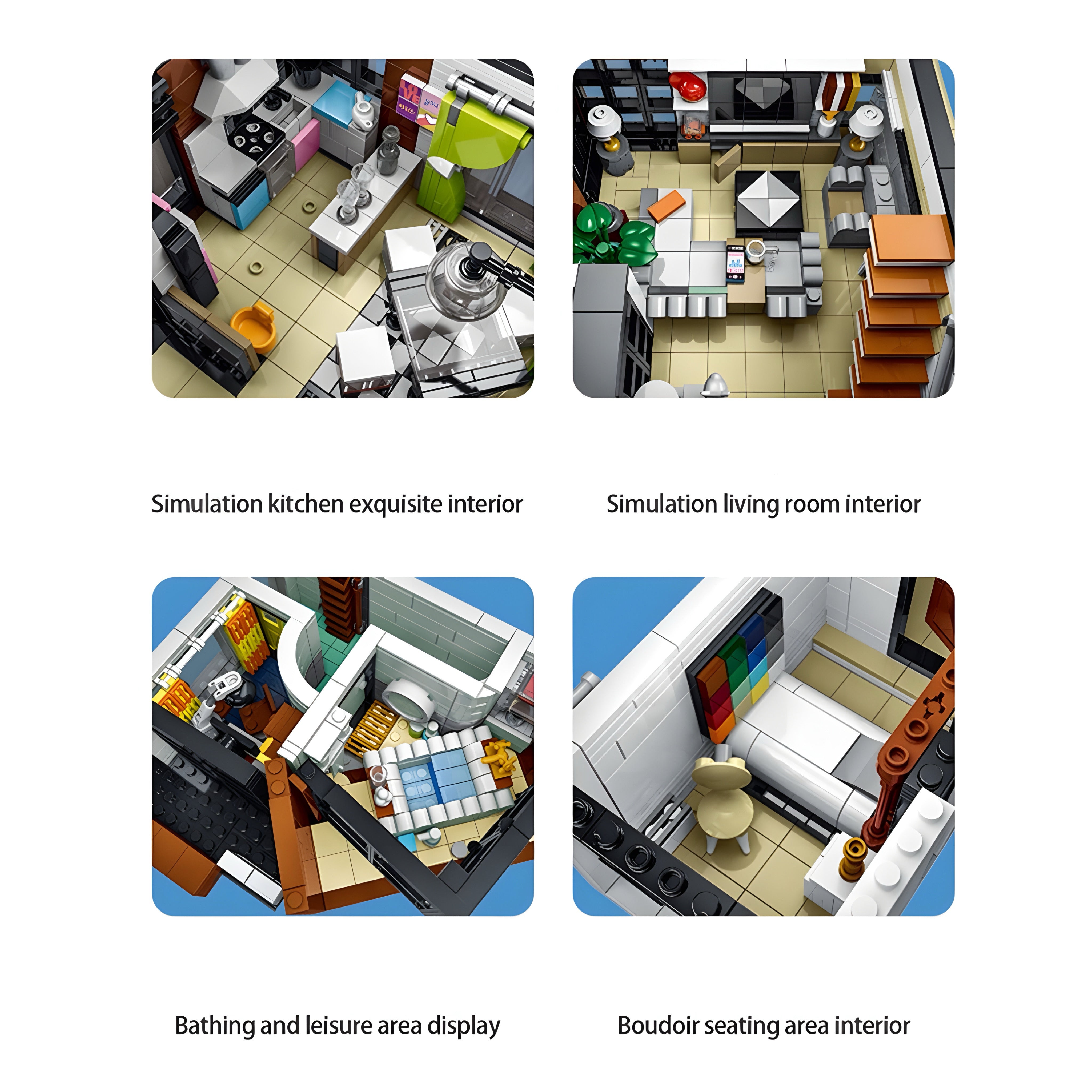 Simulation kitchen exquisite interior

Simulation living room interior

Bathing and leisure area display

Boudoir seating area interior